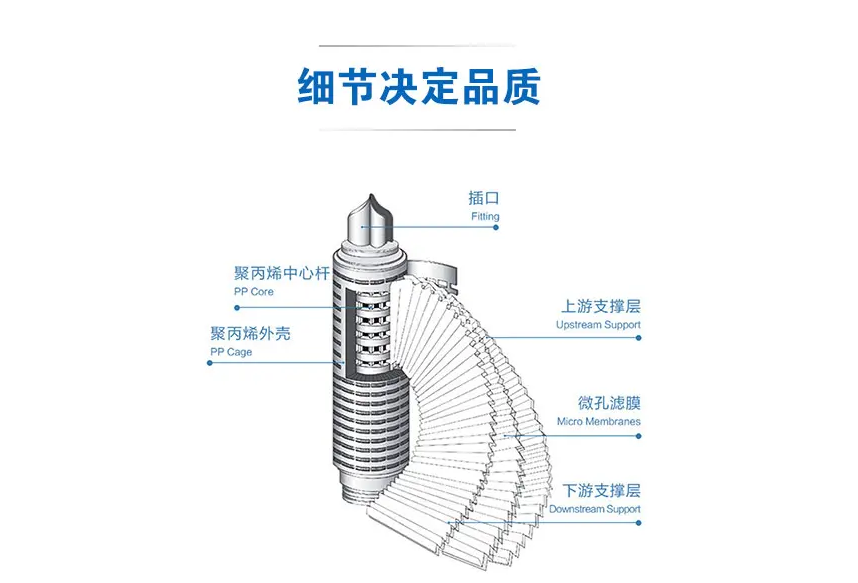 细节决定品质

插口
Fitting

聚丙烯中心杆
PP Core

聚丙烯外壳
PP Cage

上游支撑层
Upstream Support

微孔滤膜
Micro Membranes

下游支撑层
Downstream Support